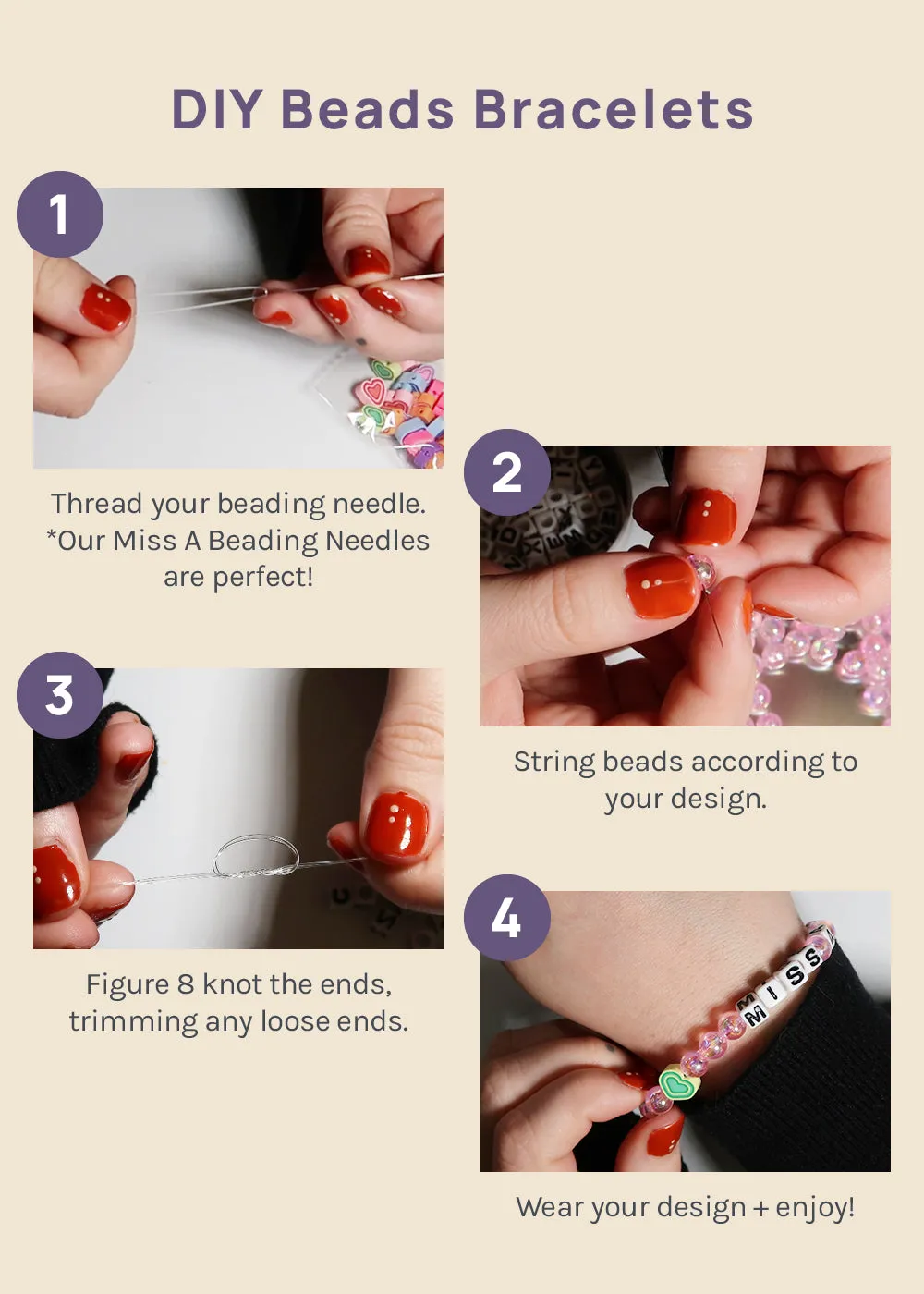 DIY Beads Bracelets

1

Thread your beading needle. *Our Miss A Beading Needles are perfect!

2

String beads according to your design.

3

Figure 8 knot the ends, trimming any loose ends.

4

MISS

Wear your design + enjoy!